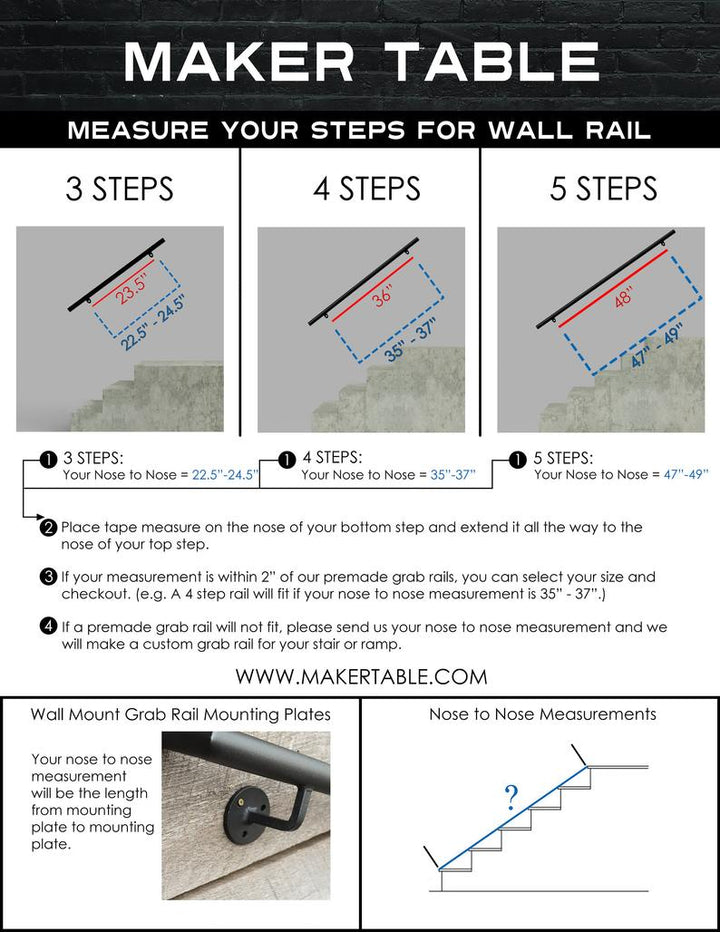 MAKER TABLE

MEASURE YOUR STEPS FOR WALL RAIL

3 STEPS

23.5"

22.5" - 24.5"

4 STEPS

36"

35" - 37"

5 STEPS

48"

47" - 49"

1 3 STEPS:
Your Nose to Nose = 22.5"-24.5"

1 4 STEPS:
Your Nose to Nose = 35"-37"

1 5 STEPS:
Your Nose to Nose = 47"-49"

2 Place tape measure on the nose of your bottom step and extend it all the way to the nose of your top step.

3 If your measurement is within 2" of our premade grab rails, you can select your size and checkout. (e.g. A 4 step rail will fit if your nose to nose measurement is 35" - 37".)

4 If a premade grab rail will not fit, please send us your nose to nose measurement and we will make a custom grab rail for your stair or ramp.

WWW.MAKERTABLE.COM

Wall Mount Grab Rail Mounting Plates

Your nose to nose measurement will be the length from mounting plate to mounting plate.

Nose to Nose Measurements

?