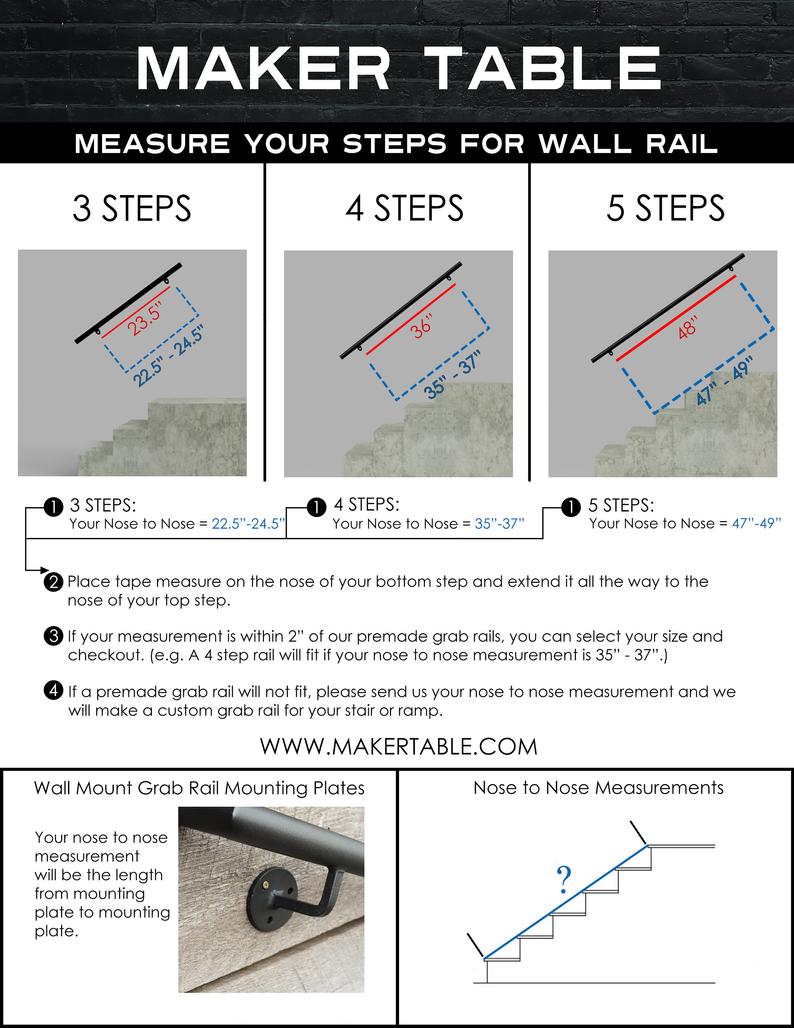 MAKER TABLE

MEASURE YOUR STEPS FOR WALL RAIL

3 STEPS

23.5"

22.5" - 24.5"

4 STEPS

36"

35" - 37"

5 STEPS

48"

47" - 49"

1 3 STEPS:
Your Nose to Nose = 22.5"-24.5"

1 4 STEPS:
Your Nose to Nose = 35"-37"

1 5 STEPS:
Your Nose to Nose = 47"-49"

2 Place tape measure on the nose of your bottom step and extend it all the way to the nose of your top step.

3 If your measurement is within 2" of our premade grab rails, you can select your size and checkout. (e.g. A 4 step rail will fit if your nose to nose measurement is 35" - 37".)

4 If a premade grab rail will not fit, please send us your nose to nose measurement and we will make a custom grab rail for your stair or ramp.

WWW.MAKERTABLE.COM

Wall Mount Grab Rail Mounting Plates

Your nose to nose measurement will be the length from mounting plate to mounting plate.

Nose to Nose Measurements

?