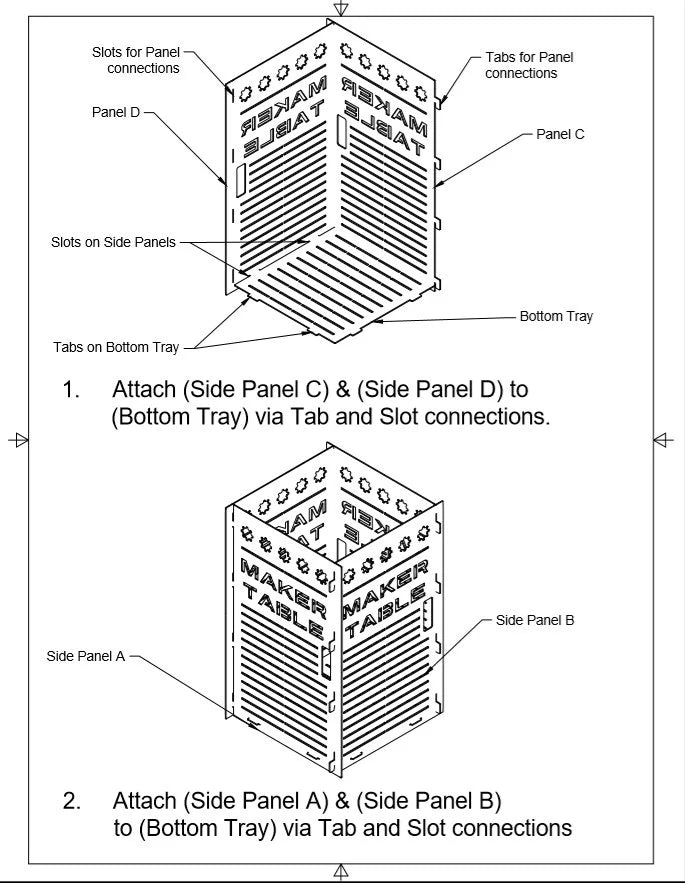 Slots for Panel connections

Tabs for Panel connections

Panel D

Panel C

MAKER TABLE

MAKER TABLE

Slots on Side Panels

Bottom Tray

Tabs on Bottom Tray

1. Attach (Side Panel C) & (Side Panel D) to (Bottom Tray) via Tab and Slot connections.

MAKER TABLE

MAKER TABLE

Side Panel B

Side Panel A

2. Attach (Side Panel A) & (Side Panel B) to (Bottom Tray) via Tab and Slot connections